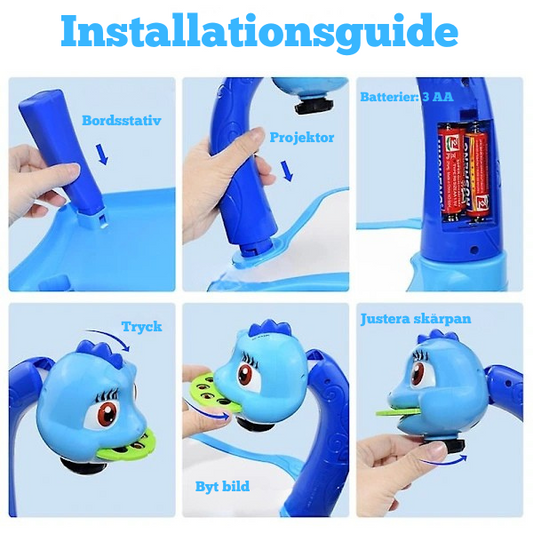 Installationsguide

Bordsstativ

Projektor

Batterier: 3 AA

Tryck

Byt bild

Justera skärpan